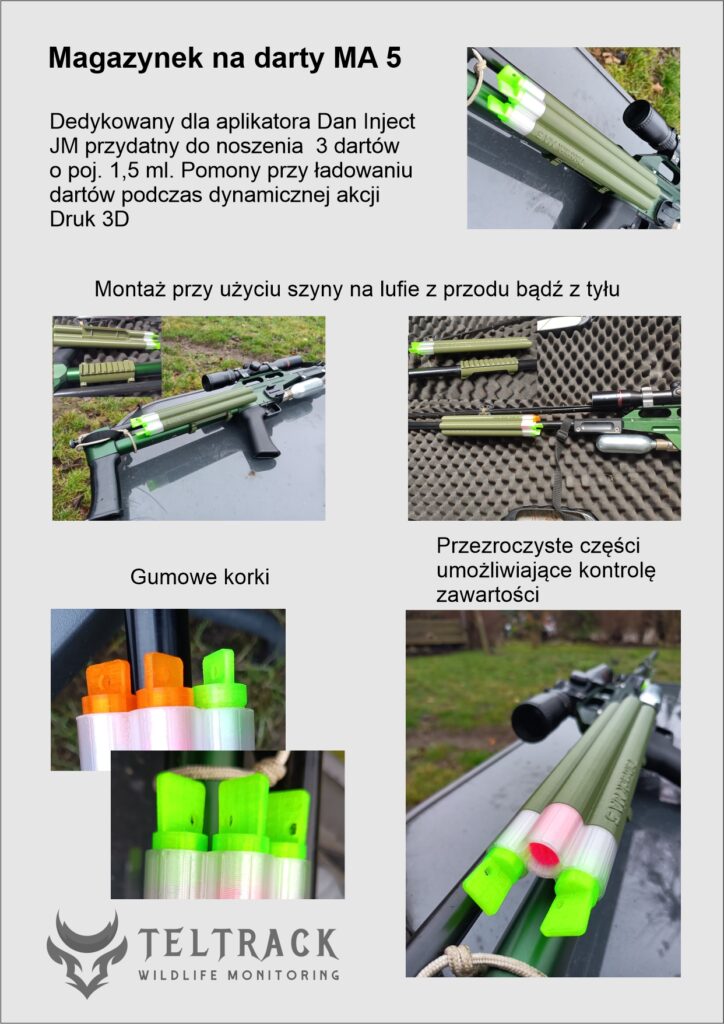 Magazynek na darty MA 5

Dedykowany dla aplikatora Dan Inject JM przydatny do noszenia 3 dartów o poj. 1,5 ml. Pomony przy ładowaniu dartów podczas dynamicznej akcji
Druk 3D

Montaż przy użyciu szyny na lufie z przodu bądź z tyłu

Gumowe korki

Przezroczyste części umożliwiające kontrolę zawartości

TELTRACK
WILDLIFE MONITORING